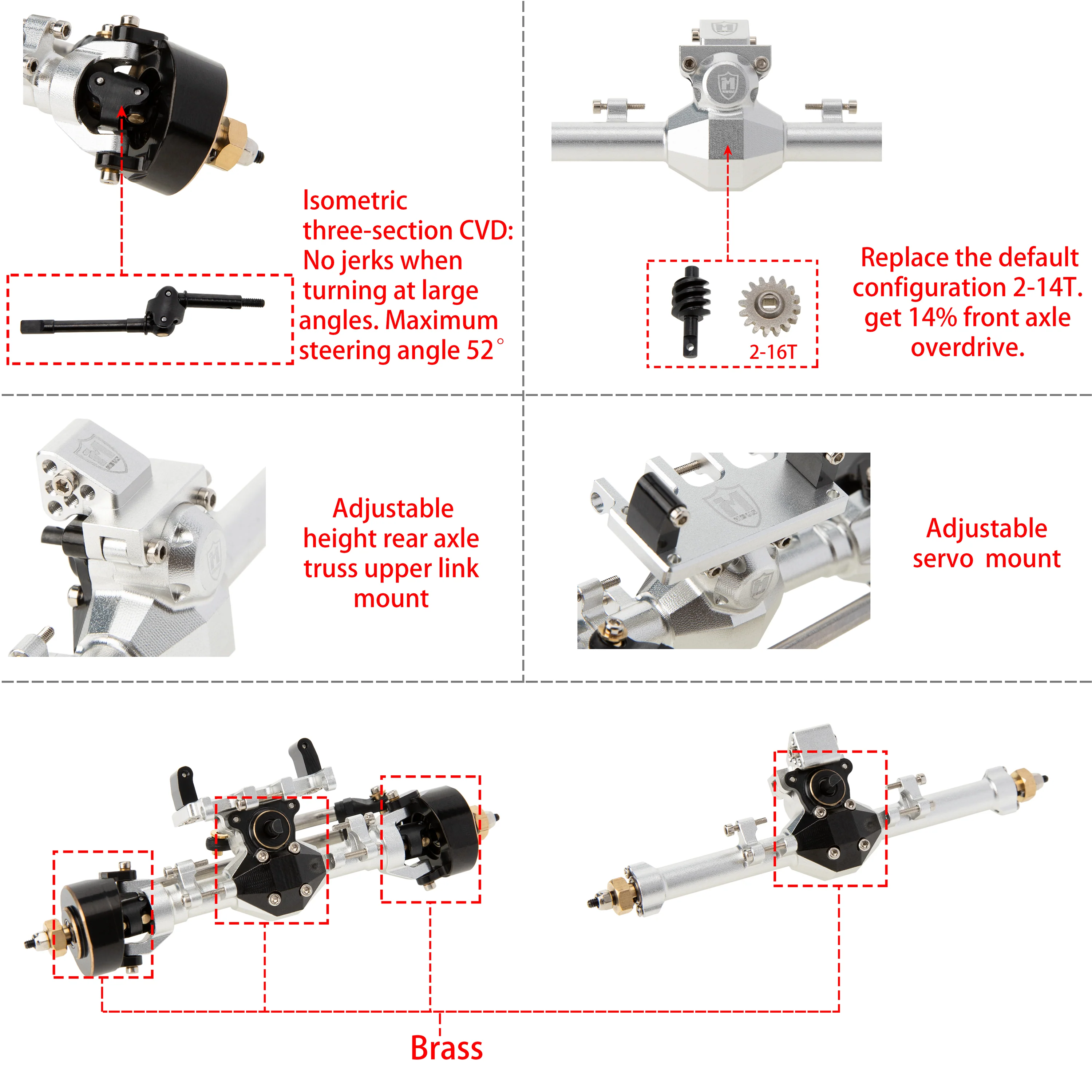 Isometric three-section CVD: No jerks when turning at large angles. Maximum steering angle 52°

2-16T

Replace the default configuration 2-14T. get 14% front axle overdrive.

Adjustable height rear axle truss upper link mount

Adjustable servo mount

Brass